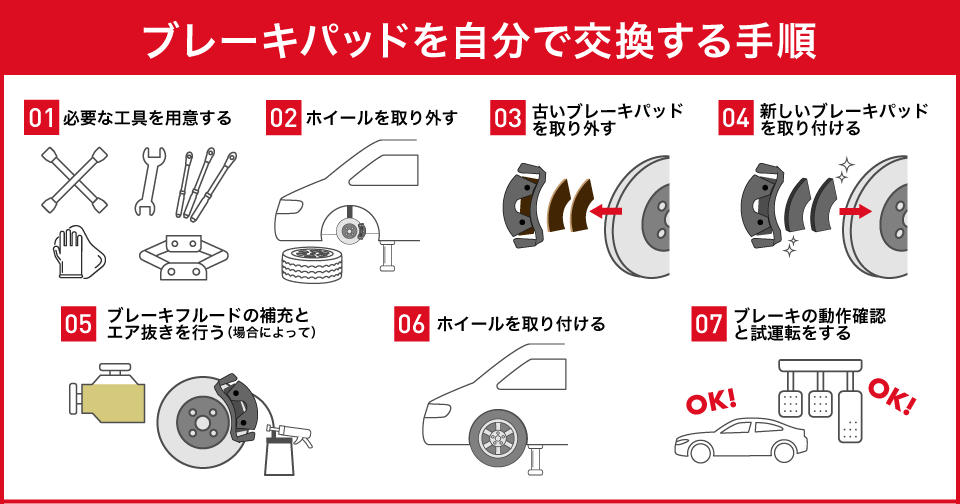 ブレーキパッドを自分で交換する手順

01 必要な工具を用意する

02 ホイールを取り外す

03 古いブレーキパッドを取り外す

04 新しいブレーキパッドを取り付ける

05 ブレーキフルードの補充とエア抜きを行う(場合によって)

06 ホイールを取り付ける

07 ブレーキの動作確認と試運転をする

OK!

OK!